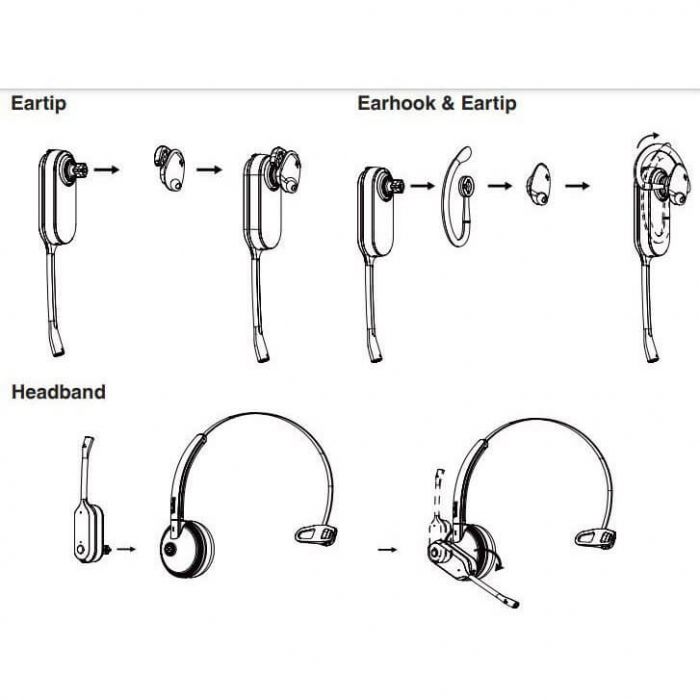 Eartip

Earhook & Eartip

Headband