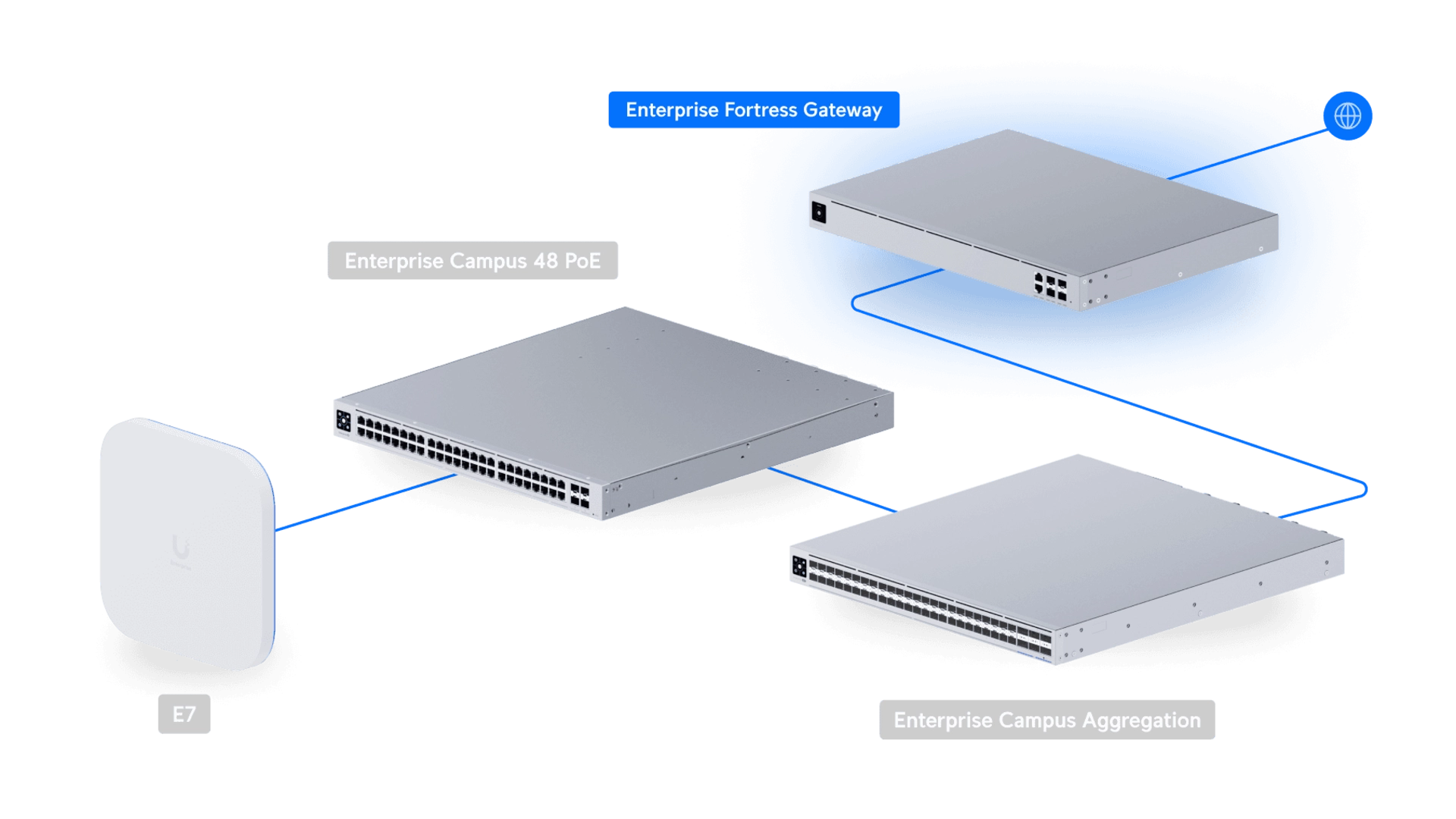 Enterprise Fortress Gateway

Enterprise Campus 48 PoE

E7

Enterprise Campus Aggregation