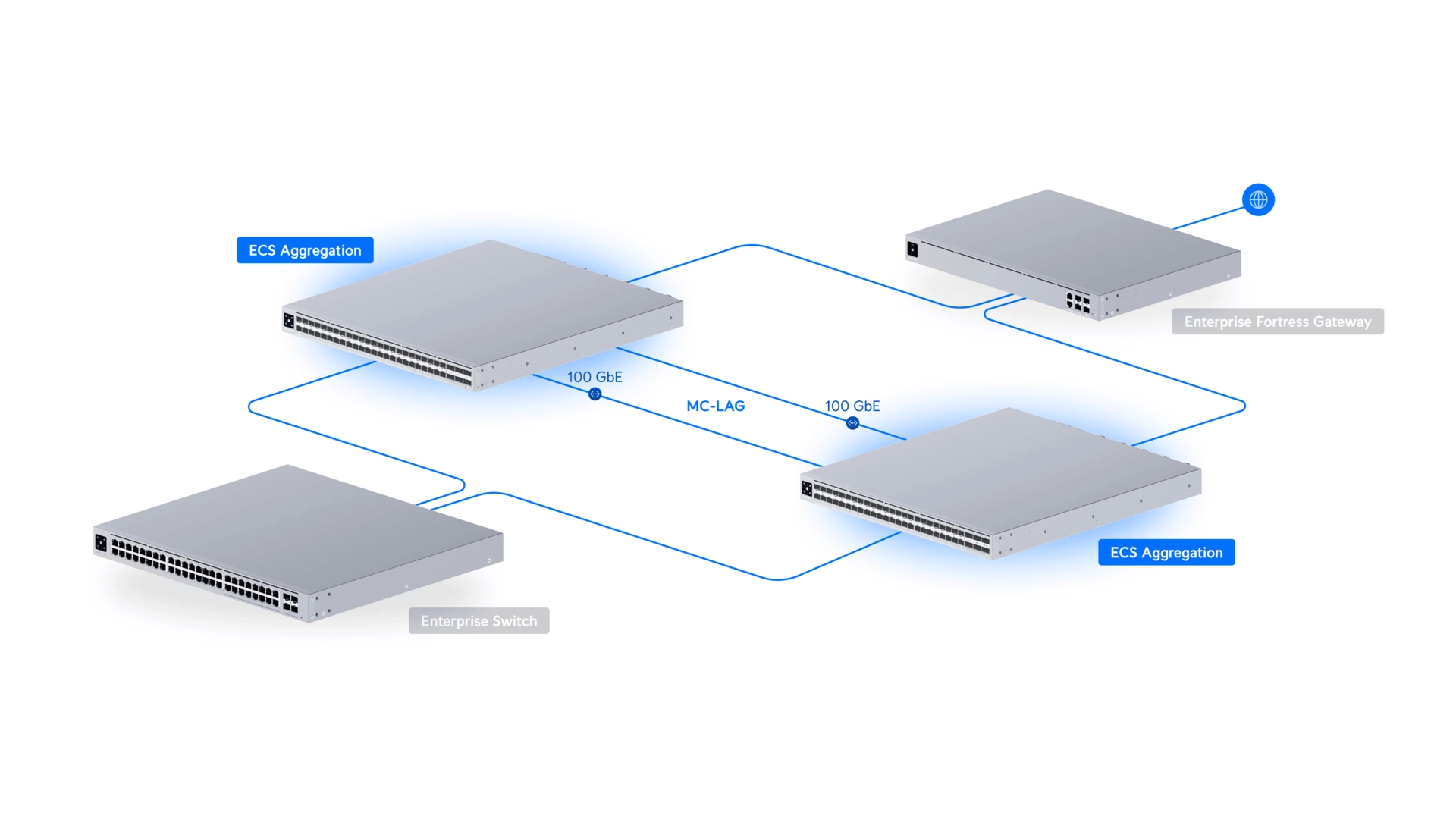 ECS Aggregation

Enterprise Fortress Gateway

100 GbE

MC-LAG

100 GbE

ECS Aggregation

Enterprise Switch