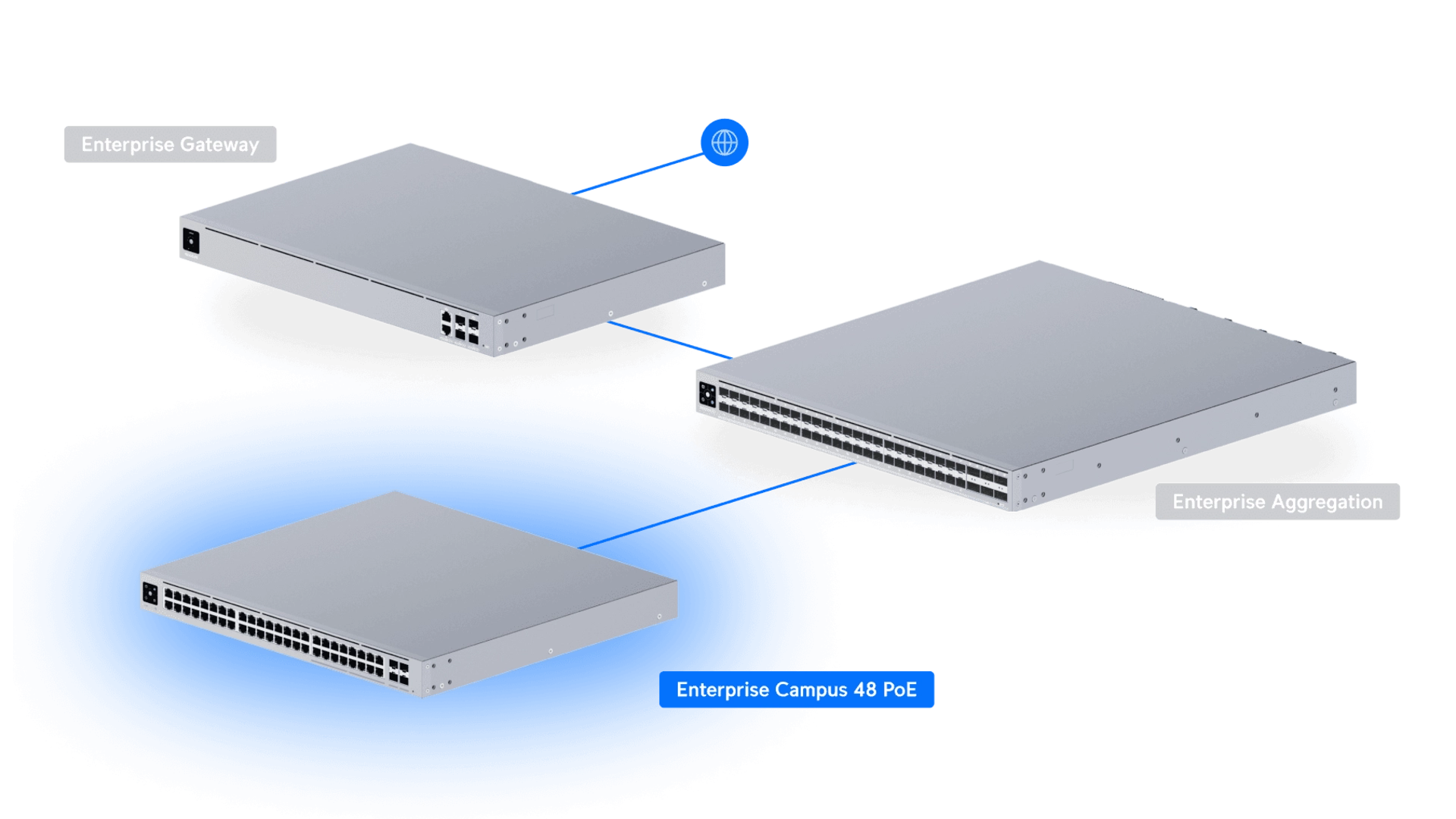 Enterprise Gateway

Enterprise Aggregation

Enterprise Campus 48 PoE