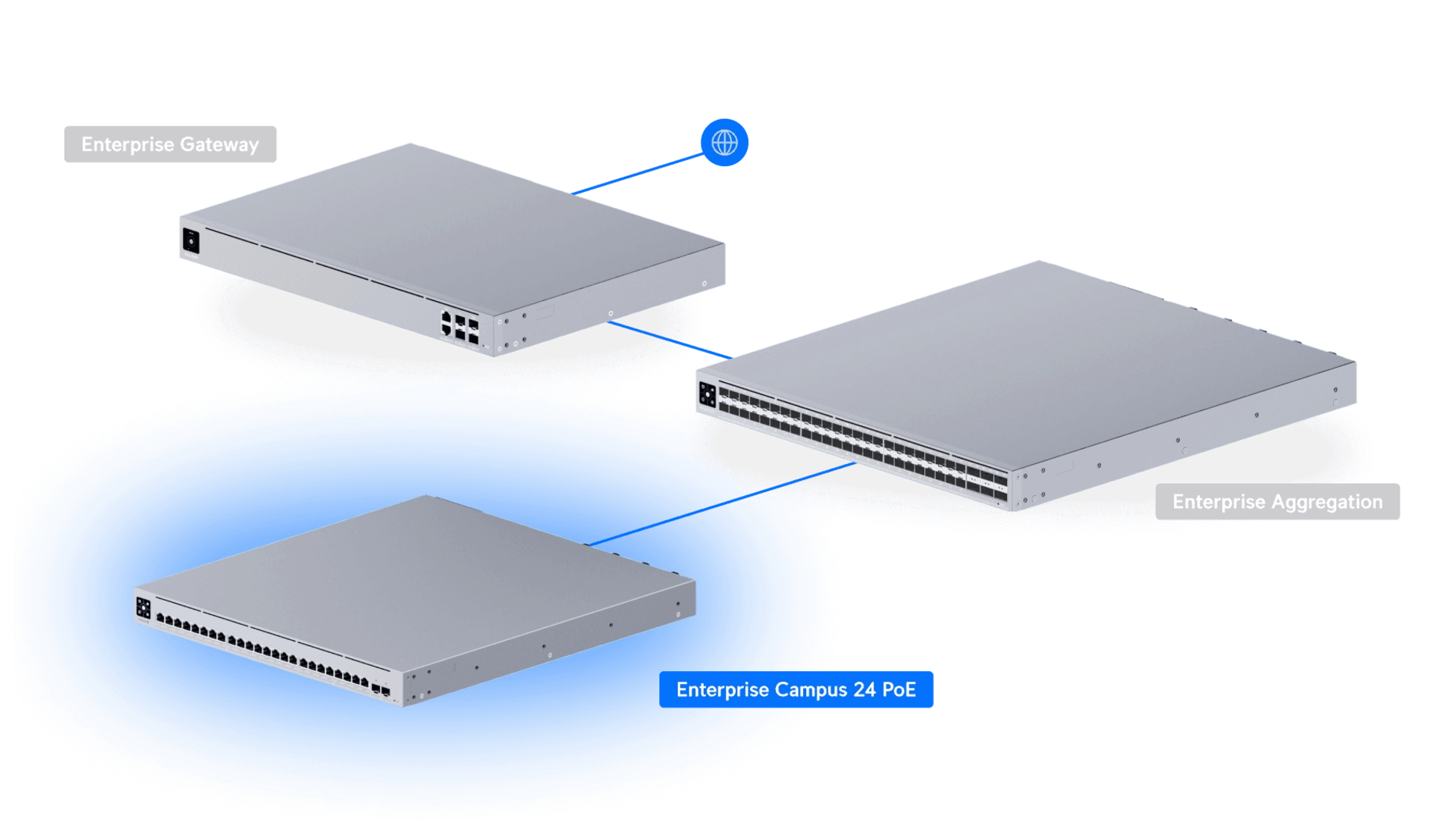 Enterprise Gateway

Enterprise Aggregation

Enterprise Campus 24 PoE